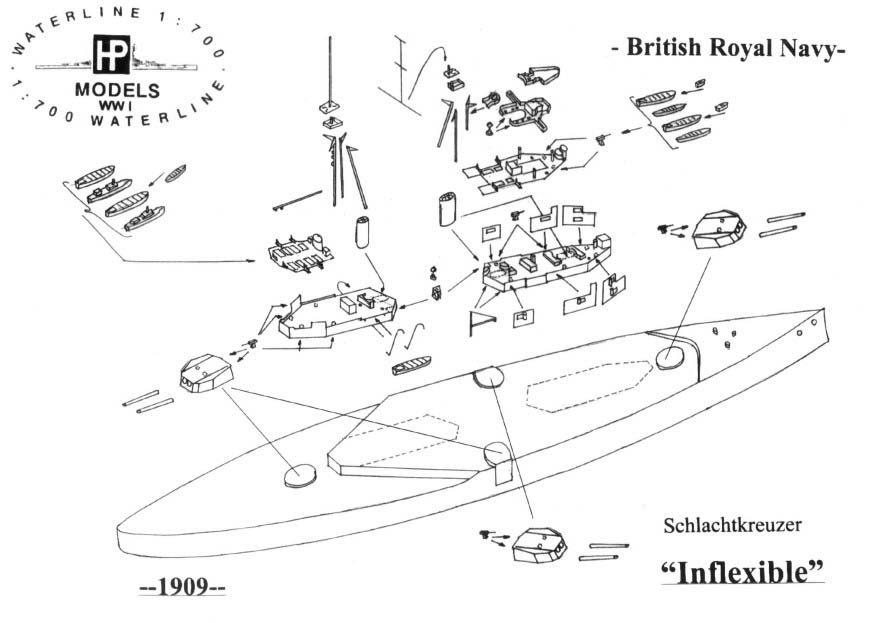 WATERLINE 1:700
HP
MODELS
WWI
1:700 WATERLINE

- British Royal Navy-

Schlachtkreuzer

"Inflexible"

--1909--