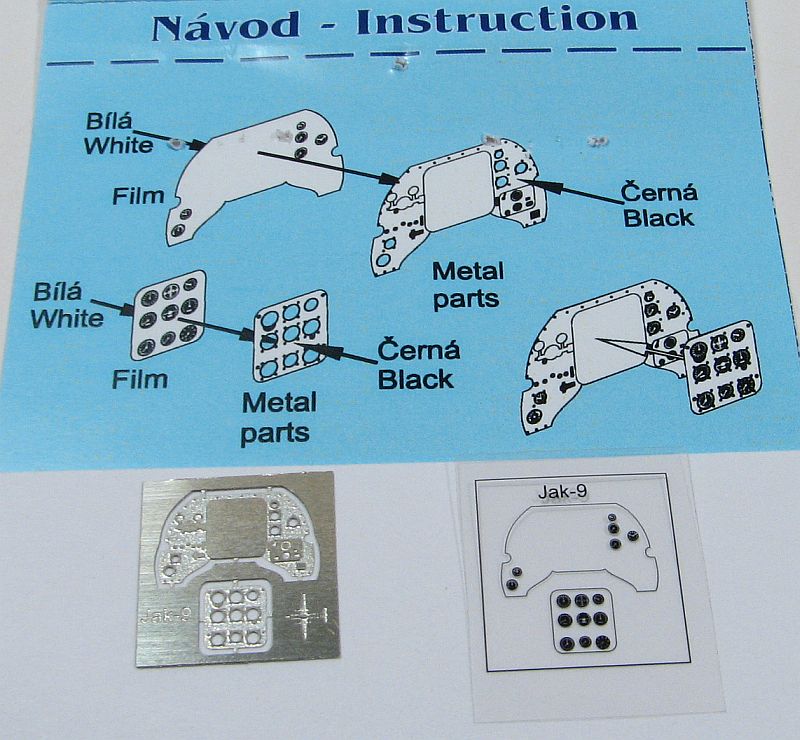 Návod - Instruction

Bílá
White

Film

Černá
Black

Metal
parts

Bílá
White

Film

Metal
parts

Černá
Black

Jak-9

Jak-9